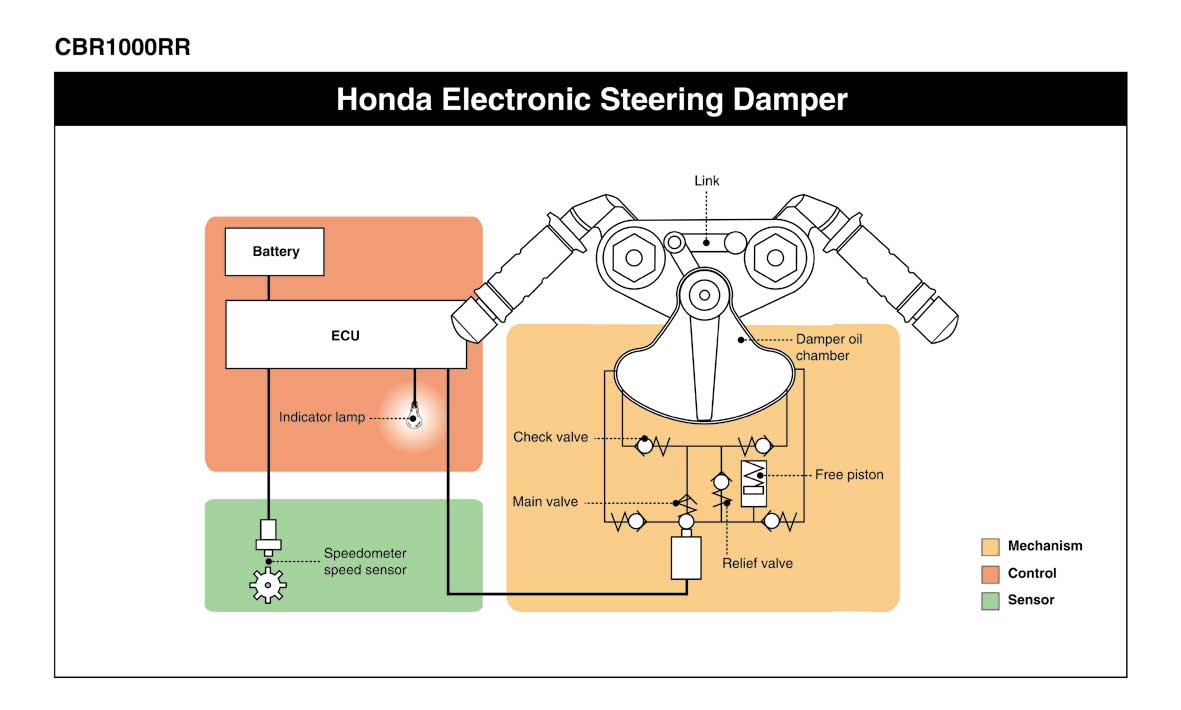 CBR1000RR

Honda Electronic Steering Damper

Link

Battery

ECU

Damper oil chamber

Indicator lamp

Check valve

Free piston

Main valve

Relief valve

Speedometer speed sensor

Mechanism
Control
Sensor