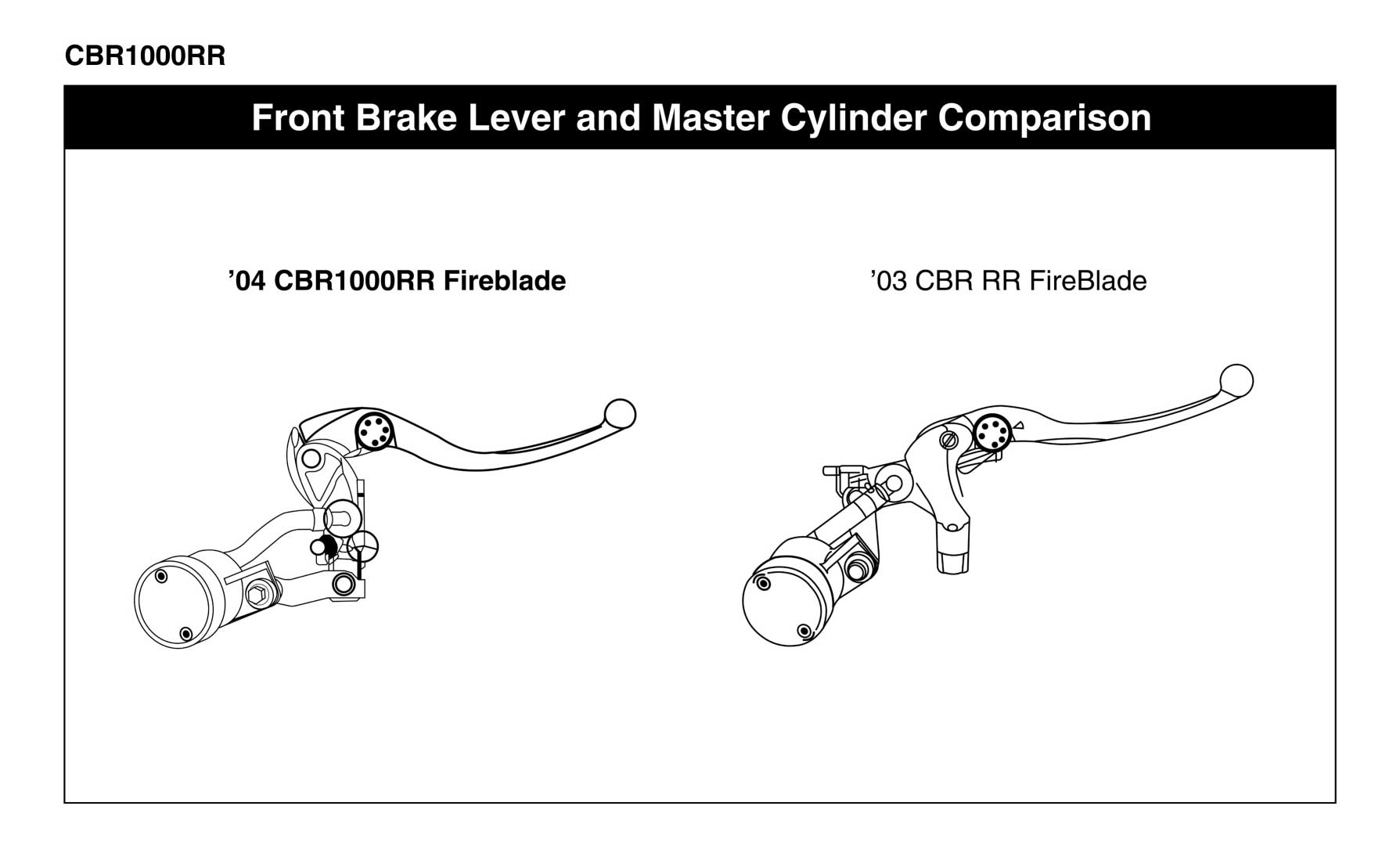 CBR1000RR

Front Brake Lever and Master Cylinder Comparison

’04 CBR1000RR Fireblade

’03 CBR RR FireBlade